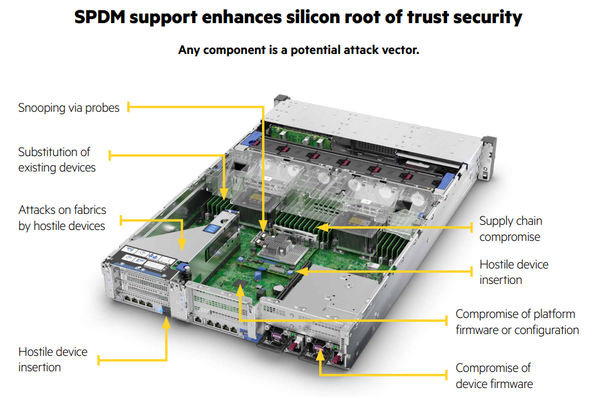 SPDM support enhances silicon root of trust security

Any component is a potential attack vector.

Snooping via probes

Substitution of existing devices

Attacks on fabrics by hostile devices

Hostile device insertion

Supply chain compromise

Hostile device insertion

Compromise of platform firmware or configuration

Compromise of device firmware