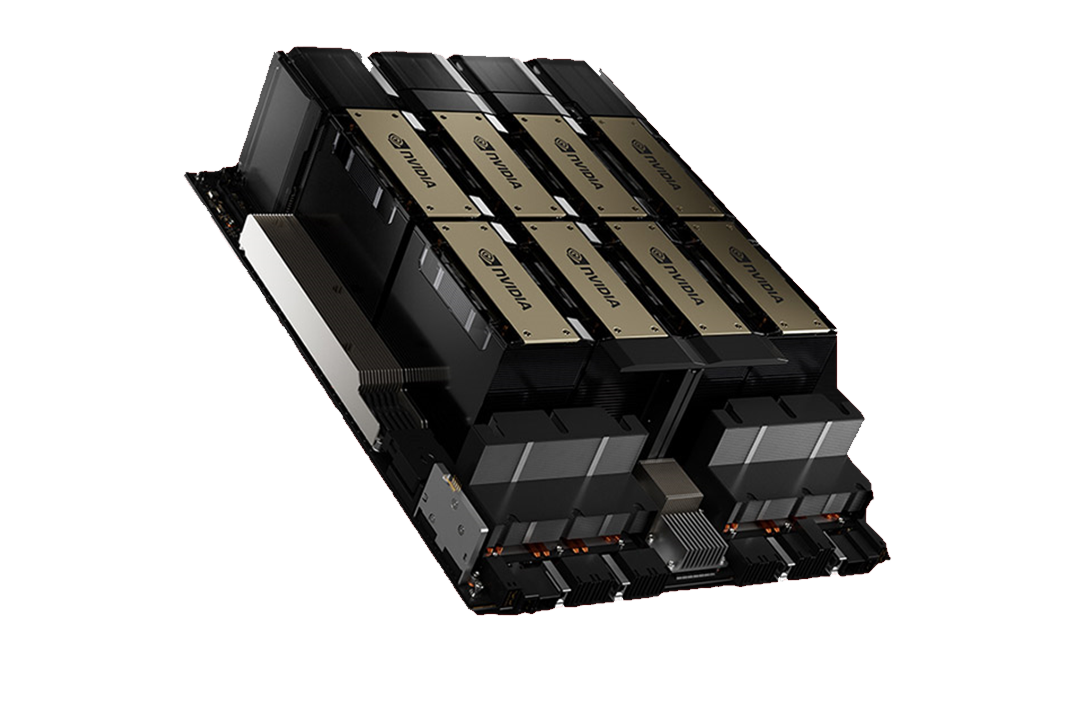 NVIDIA
NVIDIA
NVIDIA
NVIDIA
NVIDIA
NVIDIA
NVIDIA
NVIDIA