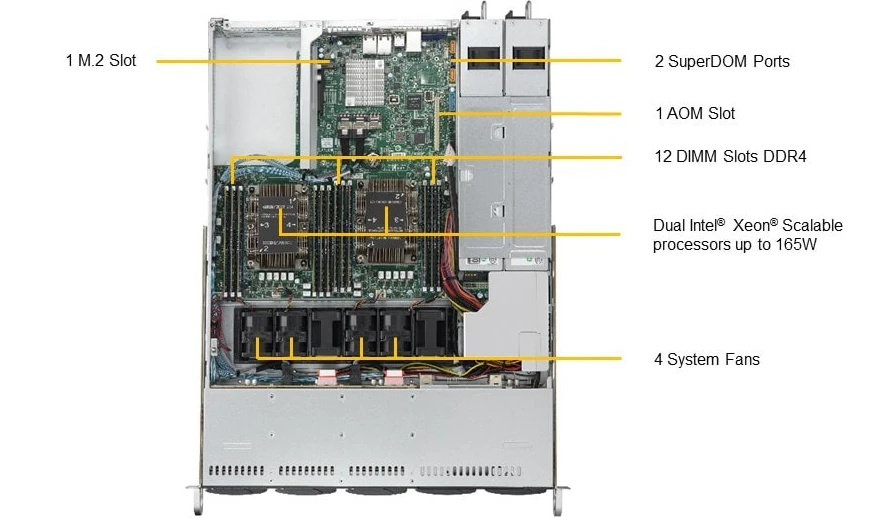 1 M.2 Slot

2 SuperDOM Ports

1 AOM Slot

12 DIMM Slots DDR4

Dual Intel® Xeon® Scalable processors up to 165W

4 System Fans