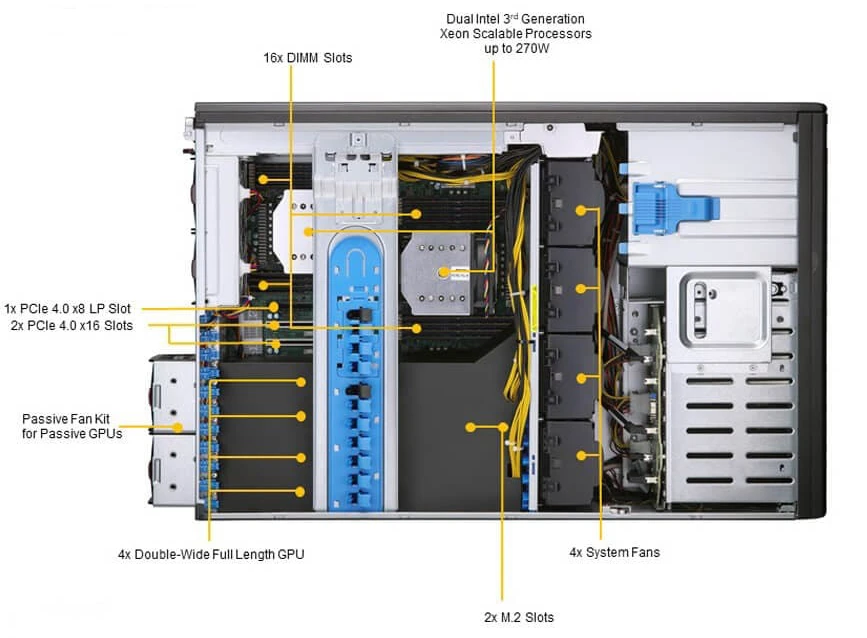 Dual Intel 3$^{rd}$ Generation Xeon Scalable Processors up to 270W

16x DIMM Slots

1x PCIe 4.0 x8 LP Slot

2x PCIe 4.0 x16 Slots

Passive Fan Kit for Passive GPUs

4x Double-Wide Full Length GPU

4x System Fans

2x M.2 Slots