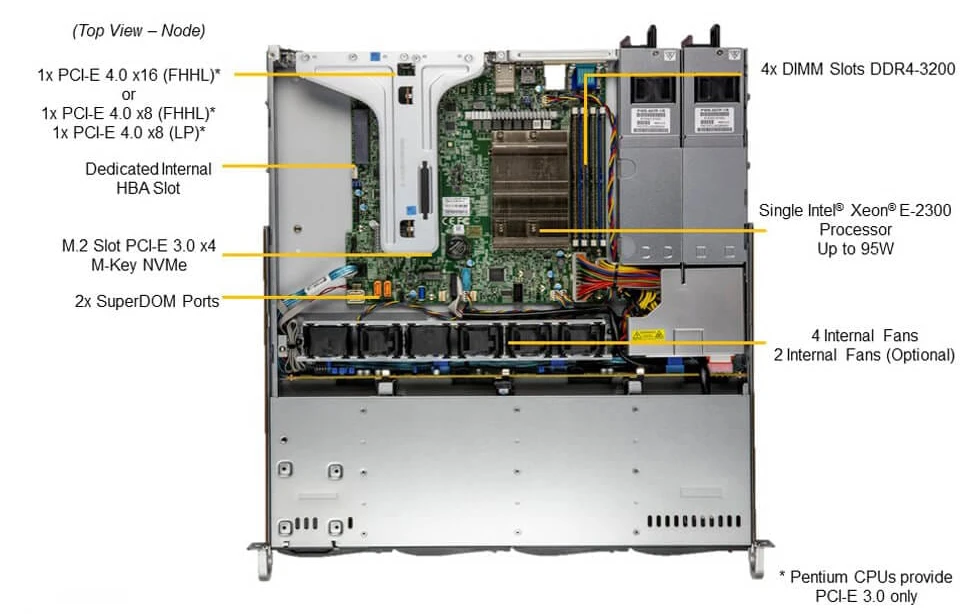 (Top View – Node)

1x PCI-E 4.0 x16 (FHHL)*
or
1x PCI-E 4.0 x8 (FHHL)*
1x PCI-E 4.0 x8 (LP)*

Dedicated Internal
HBA Slot

M.2 Slot PCI-E 3.0 x4
M-Key NVMe

2x SuperDOM Ports

4x DIMM Slots DDR4-3200

Single Intel® Xeon® E-2300
Processor
Up to 95W

4 Internal Fans
2 Internal Fans (Optional)

* Pentium CPUs provide
PCI-E 3.0 only