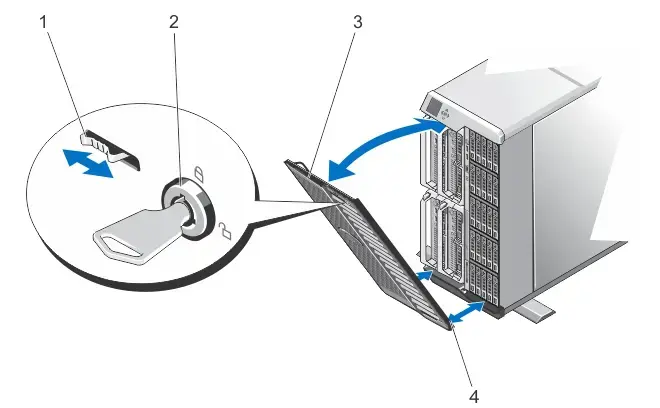 1
2
3
4