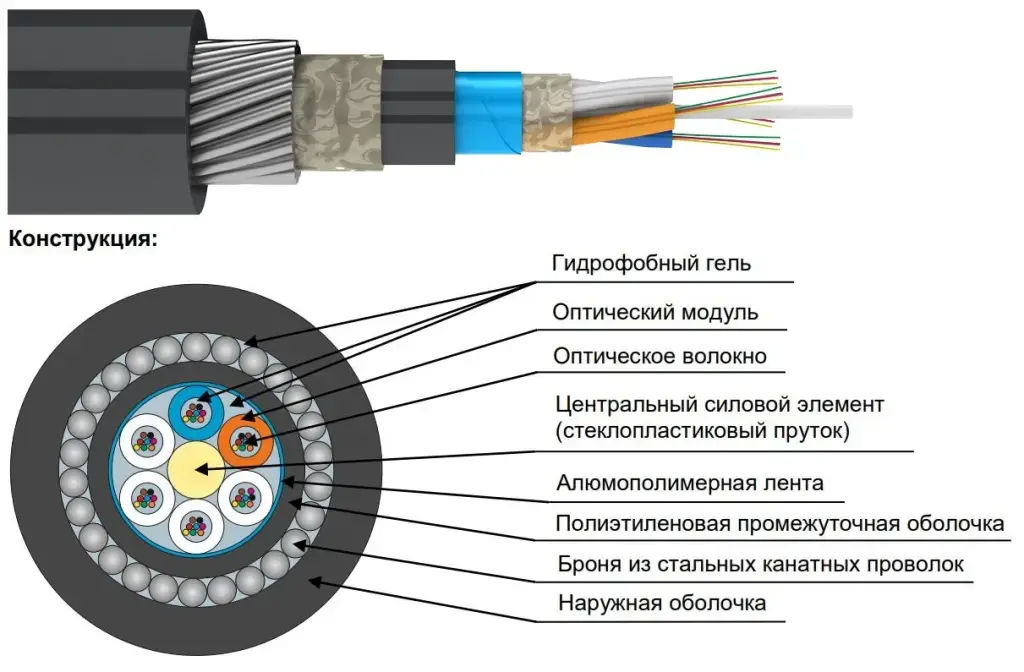 Конструкция:

Гидрофобный гель

Оптический модуль

Оптическое волокно

Центральный силовой элемент (стеклопластиковый пруток)

Алюмополимерная лента

Полиэтиленовая промежуточная оболочка

Броня из стальных канатных проволок

Наружная оболочка