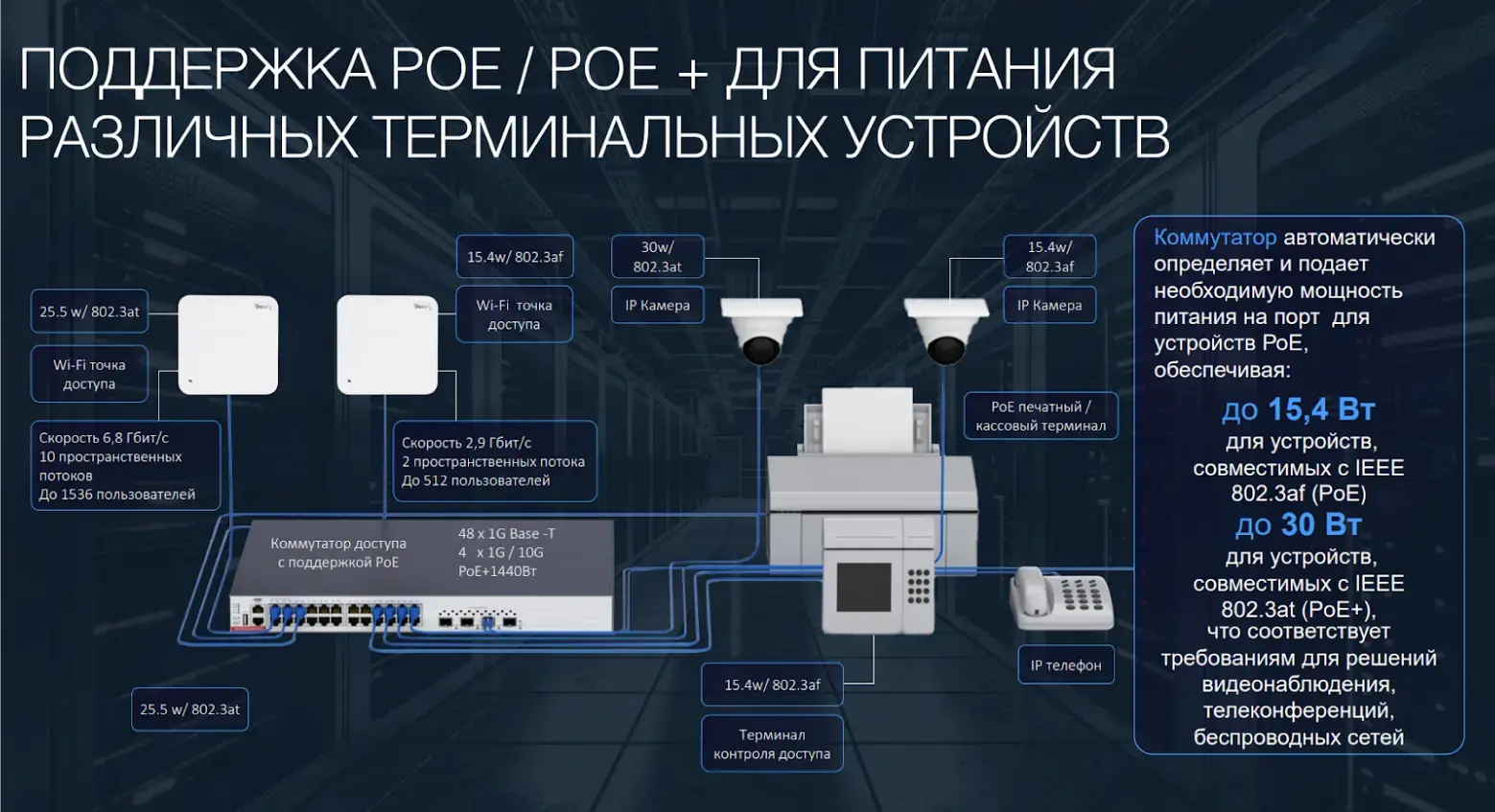 ПОДДЕРЖКА POE / POE + ДЛЯ ПИТАНИЯ РАЗЛИЧНЫХ ТЕРМИНАЛЬНЫХ УСТРОЙСТВ

25.5 w/ 802.3at

Wi-Fi точка доступа

Скорость 6,8 Гбит/с
10 пространственных потоков
До 1536 пользователей

15.4w/ 802.3af

Wi-Fi точка доступа

Скорость 2,9 Гбит/с
2 пространственных потока
До 512 пользователей

30w/ 802.3at

IP Камера

15.4w/ 802.3af

IP Камера

PoE печатный / кассовый терминал

Коммутатор доступа с поддержкой PoE

48 x 1G Base -T
4 x 1G / 10G
PoE+1440Вт

25.5 w/ 802.3at

15.4w/ 802.3af

Терминал контроля доступа

IP телефон

Коммутатор автоматически определяет и подает необходимую мощность питания на порт для устройств PoE, обеспечивая:

до 15,4 Вт
для устройств, совместимых с IEEE 802.3af (PoE)
до 30 Вт
для устройств, совместимых с IEEE 802.3at (PoE+),
что соответствует требованиям для решений видеонаблюдения, телеконференций, беспроводных сетей