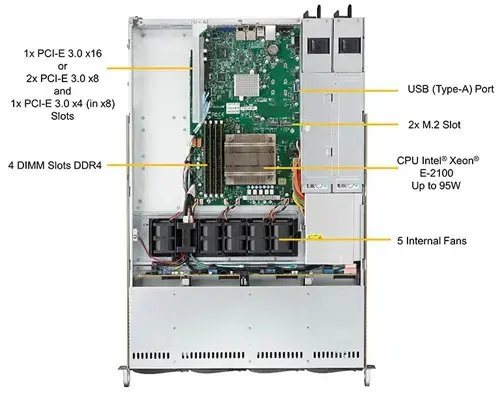 1x PCI-E 3.0 x16
or
2x PCI-E 3.0 x8
and
1x PCI-E 3.0 x4 (in x8)
Slots

4 DIMM Slots DDR4

USB (Type-A) Port

2x M.2 Slot

CPU Intel® Xeon®
E-2100
Up to 95W

5 Internal Fans