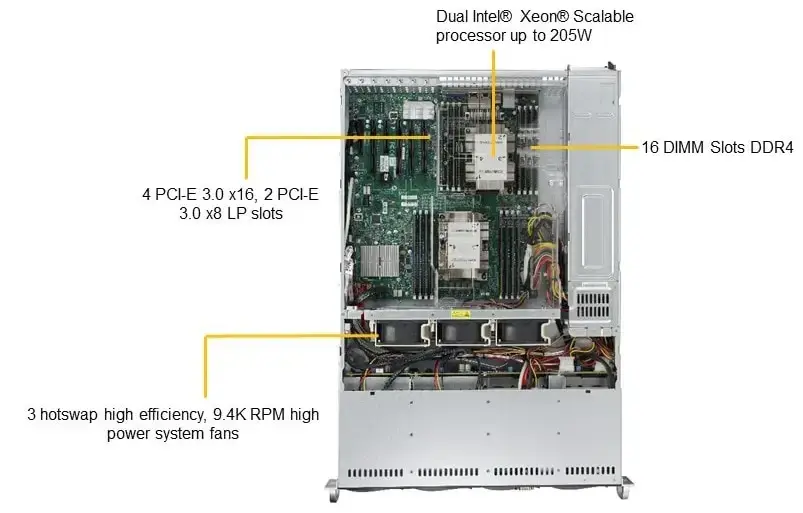 Dual Intel® Xeon® Scalable processor up to 205W

16 DIMM Slots DDR4

4 PCI-E 3.0 x16, 2 PCI-E 3.0 x8 LP slots

3 hotswap high efficiency, 9.4K RPM high power system fans